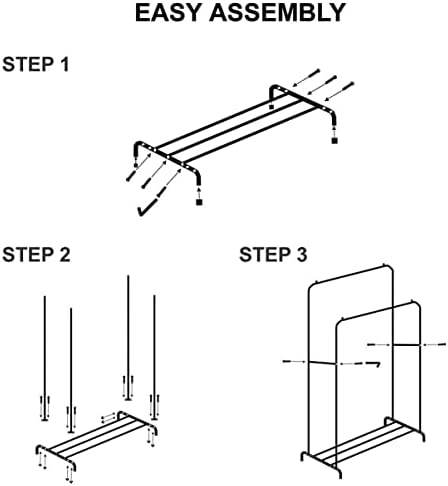 EASY ASSEMBLY

STEP 1

STEP 2

STEP 3